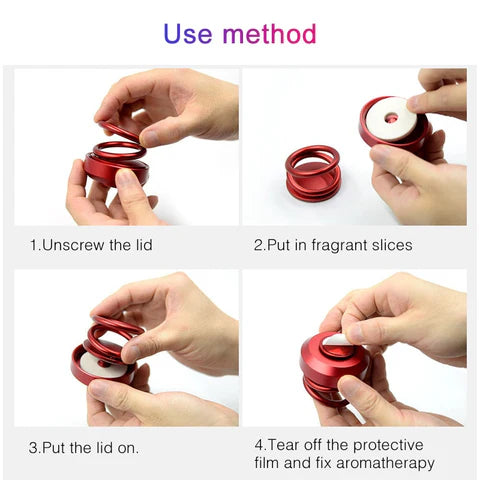 Use method

1.Unscrew the lid

2.Put in fragrant slices

3.Put the lid on.

4.Tear off the protective film and fix aromatherapy