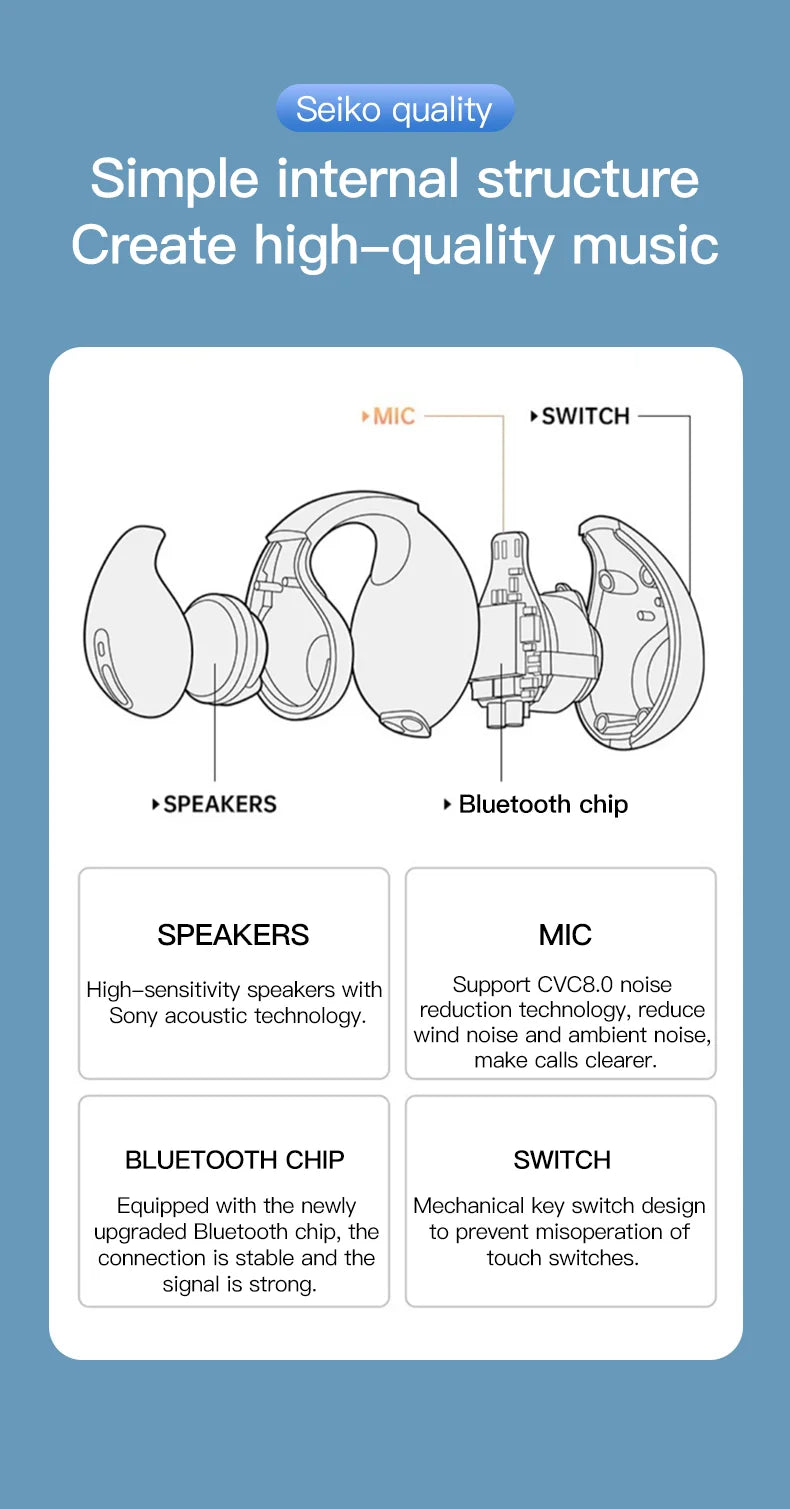 Seiko quality

Simple internal structure
Create high–quality music

MIC

SWITCH

SPEAKERS

Bluetooth chip

SPEAKERS

High–sensitivity speakers with Sony acoustic technology.

MIC

Support CVC8.0 noise reduction technology, reduce wind noise and ambient noise, make calls clearer.

BLUETOOTH CHIP

Equipped with the newly upgraded Bluetooth chip, the connection is stable and the signal is strong.

SWITCH

Mechanical key switch design to prevent misoperation of touch switches.